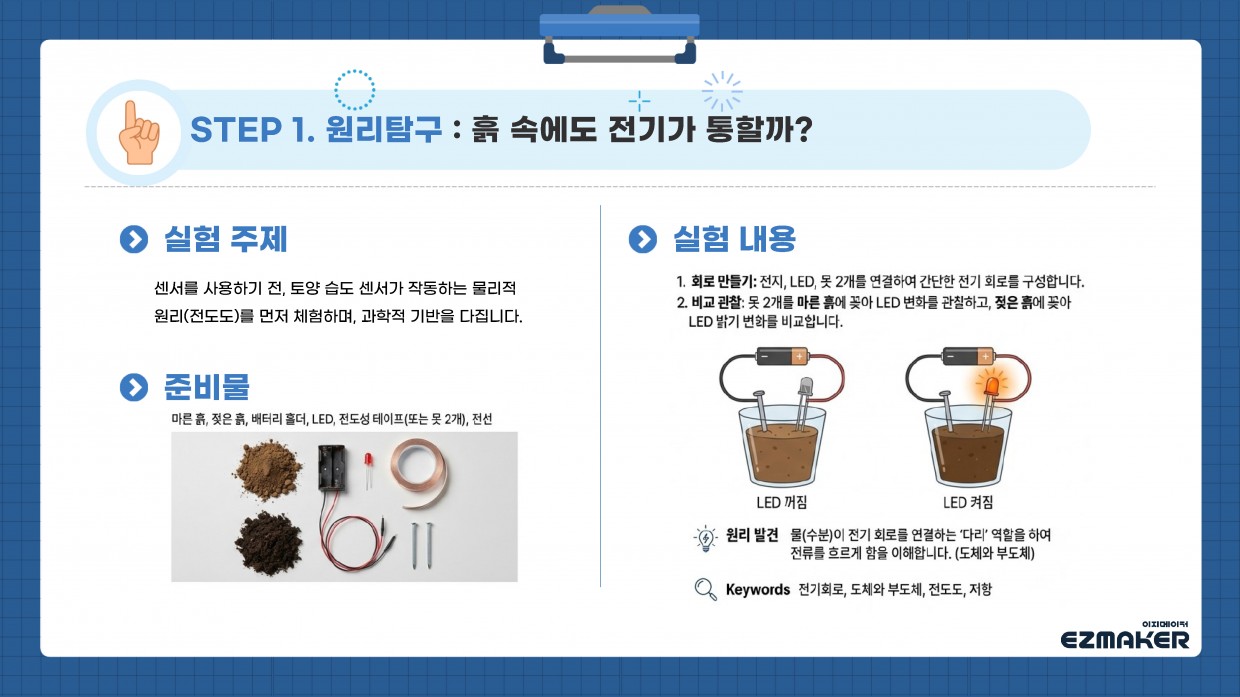 STEP 1. 원리탐구 : 흙 속에도 전기가 통할까?

실험 주제

센서를 사용하기 전, 토양 습도 센서가 작동하는 물리적 원리(전도도)를 먼저 체험하며, 과학적 기반을 다집니다.

준비물

마른 흙, 젖은 흙, 배터리 홀더, LED, 전도성 테이프(또는 못 2개), 전선

실험 내용

1. 회로 만들기: 전지, LED, 못 2개를 연결하여 간단한 전기 회로를 구성합니다.
2. 비교 관찰: 못 2개를 마른 흙에 꽂아 LED 변화를 관찰하고, 젖은 흙에 꽂아 LED 밝기 변화를 비교합니다.

LED 꺼짐

LED 켜짐

원리 발견 물(수분)이 전기 회로를 연결하는 '다리' 역할을 하여 전류를 흐르게 함을 이해합니다. (도체와 부도체)

Keywords 전기회로, 도체와 부도체, 전도도, 저항

이지메이커
EZMAKER