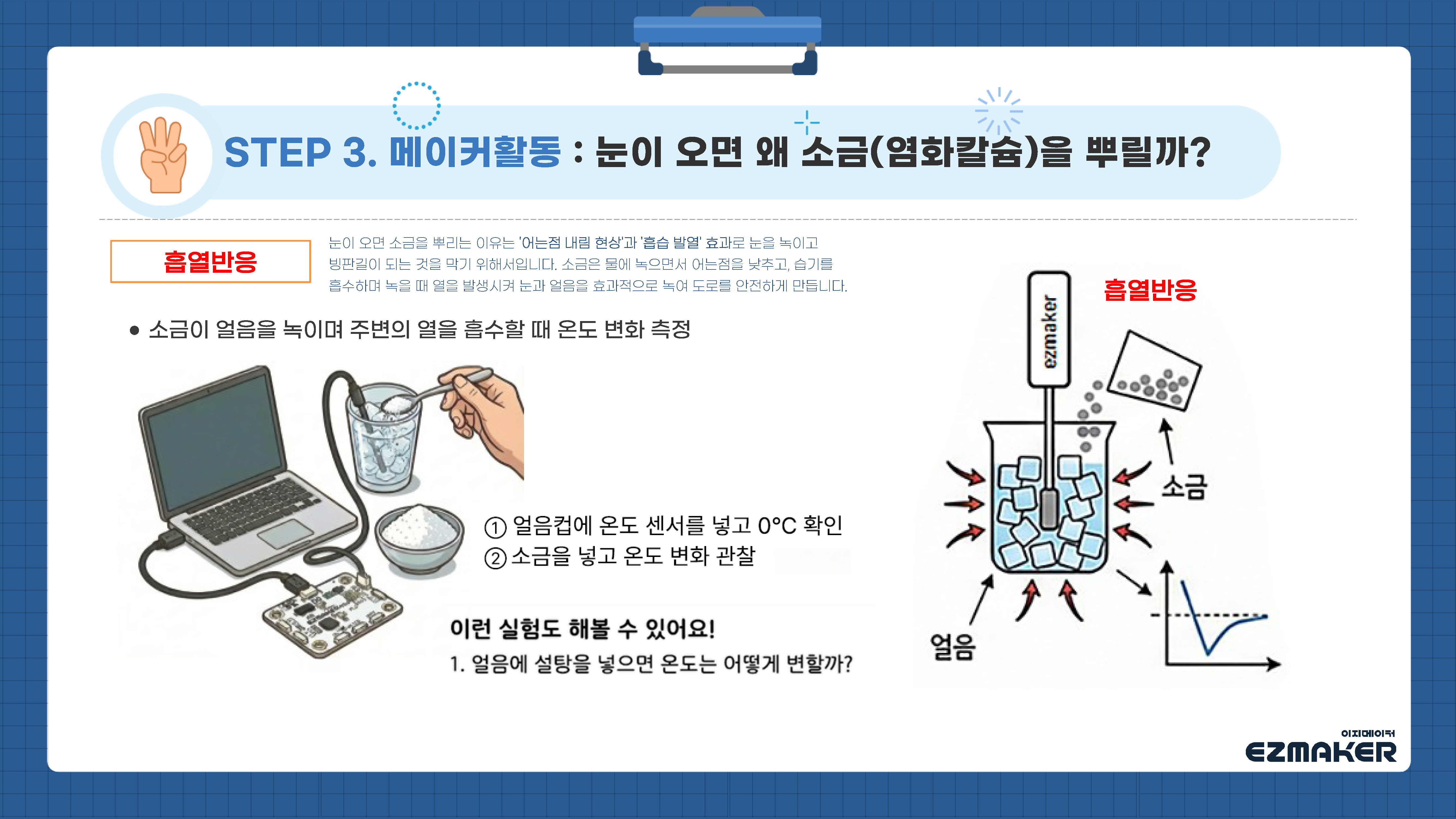 STEP 3. 메이커활동 : 눈이 오면 왜 소금(염화칼슘)을 뿌릴까?

흡열반응

눈이 오면 소금을 뿌리는 이유는 '어는점 내림 현상'과 '흡습 발열' 효과로 눈을 녹이고 빙판길이 되는 것을 막기 위해서입니다. 소금은 물에 녹으면서 어는점을 낮추고, 습기를 흡수하며 녹을 때 열을 발생시켜 눈과 얼음을 효과적으로 녹여 도로를 안전하게 만듭니다.

• 소금이 얼음을 녹이며 주변의 열을 흡수할 때 온도 변화 측정

① 얼음컵에 온도 센서를 넣고 0°C 확인
② 소금을 넣고 온도 변화 관찰

이런 실험도 해볼 수 있어요!
1. 얼음에 설탕을 넣으면 온도는 어떻게 변할까?

흡열반응
ezmaker
소금
얼음

이지메이커
EZMAKER